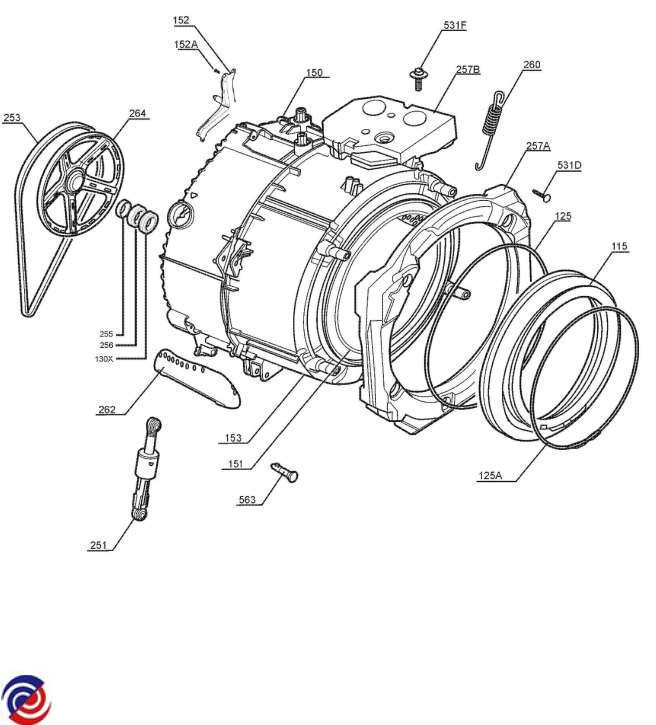 152
152A
150
531F
257B
260
253
264
257A
531D
125
115
255
256
130X
262
153
151
563
125A
251